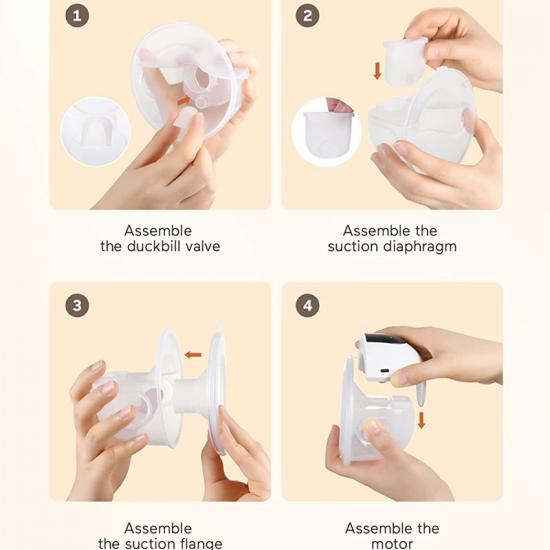 1

Assemble the duckbill valve

2

Assemble the suction diaphragm

3

Assemble the suction flange

4

Assemble the motor